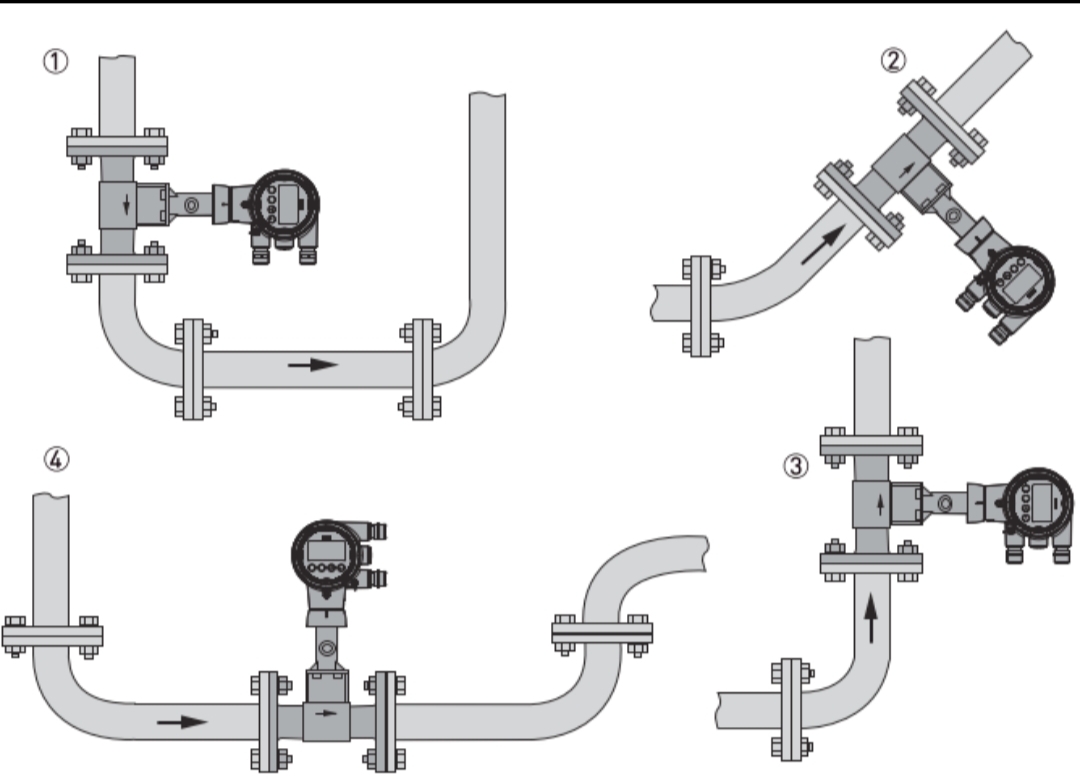 ①
②
④
③